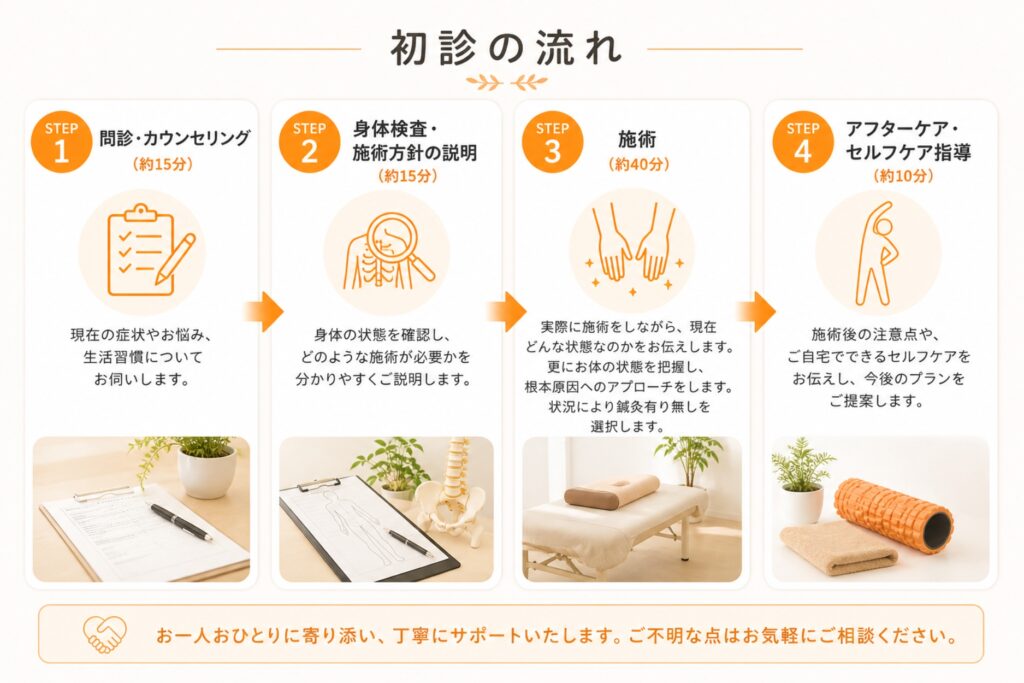 初診の流れ

STEP 1
問診・カウンセリング
（約15分）

現在の症状やお悩み、生活習慣についてお伺いします。

STEP 2
身体検査・施術方針の説明
（約15分）

身体の状態を確認し、どのような施術が必要かを分かりやすくご説明します。

STEP 3
施術
（約40分）

実際に施術をしながら、現在どんな状態なのかをお伝えします。更にお体の状態を把握し、根本原因へのアプローチをします。状況により鍼灸有り無しを選択します。

STEP 4
アフターケア・セルフケア指導
（約10分）

施術後の注意点や、ご自宅でできるセルフケアをお伝えし、今後のプランをご提案します。

お一人おひとりに寄り添い、丁寧にサポートいたします。ご不明な点はお気軽にご相談ください。